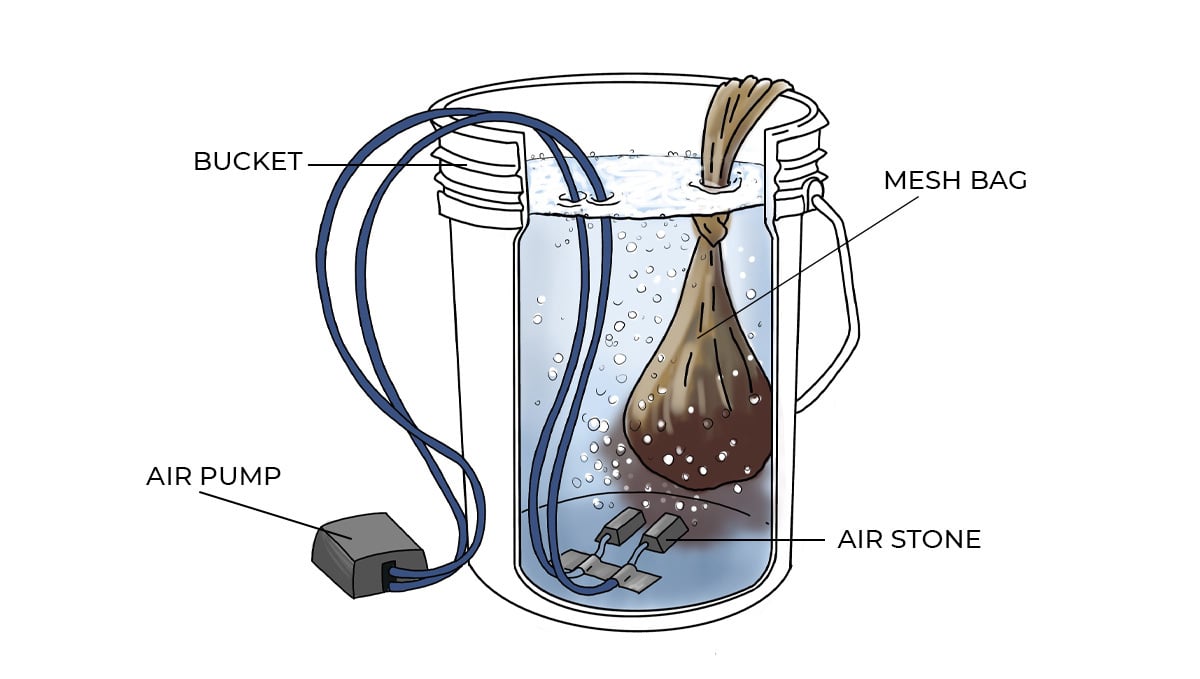 BUCKET

MESH BAG

AIR PUMP

AIR STONE