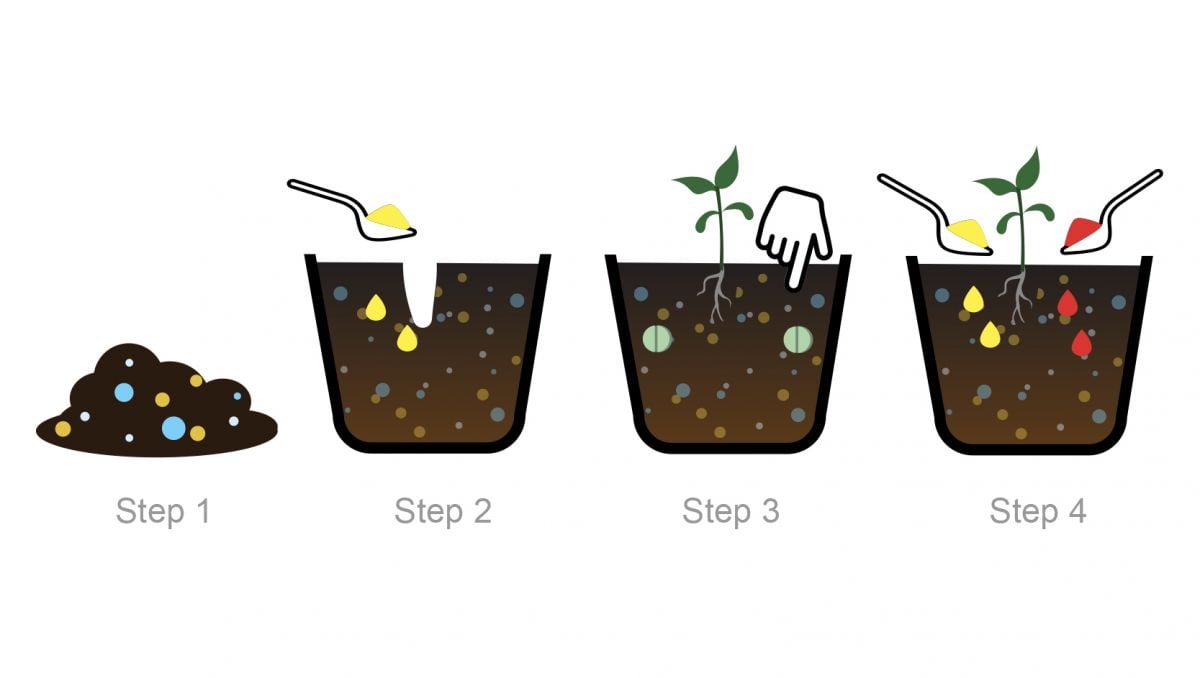 Step 1

Step 2

Step 3

Step 4