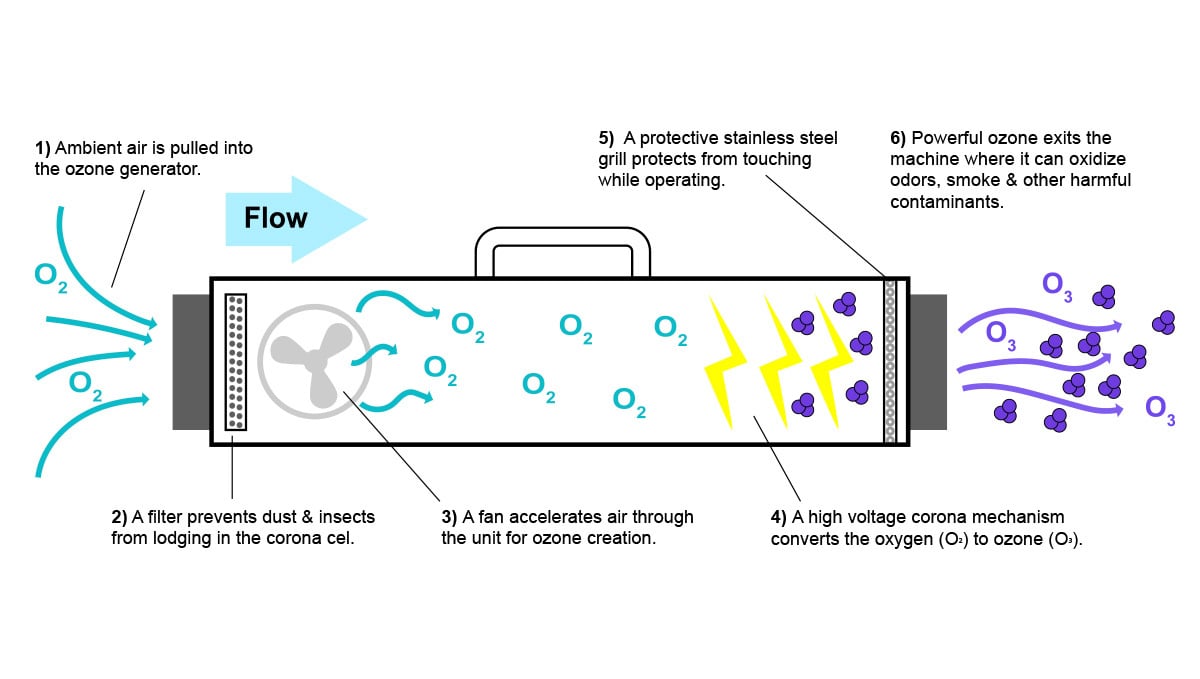 1) Ambient air is pulled into the ozone generator.

Flow

5) A protective stainless steel grill protects from touching while operating.

6) Powerful ozone exits the machine where it can oxidize odors, smoke & other harmful contaminants.

$O_2$

$O_2$

$O_2$

$O_2$

$O_2$

$O_2$

$O_2$

$O_2$

$O_3$

$O_3$

$O_3$

2) A filter prevents dust & insects from lodging in the corona cel.

3) A fan accelerates air through the unit for ozone creation.

4) A high voltage corona mechanism converts the oxygen ($O_2$) to ozone ($O_3$).