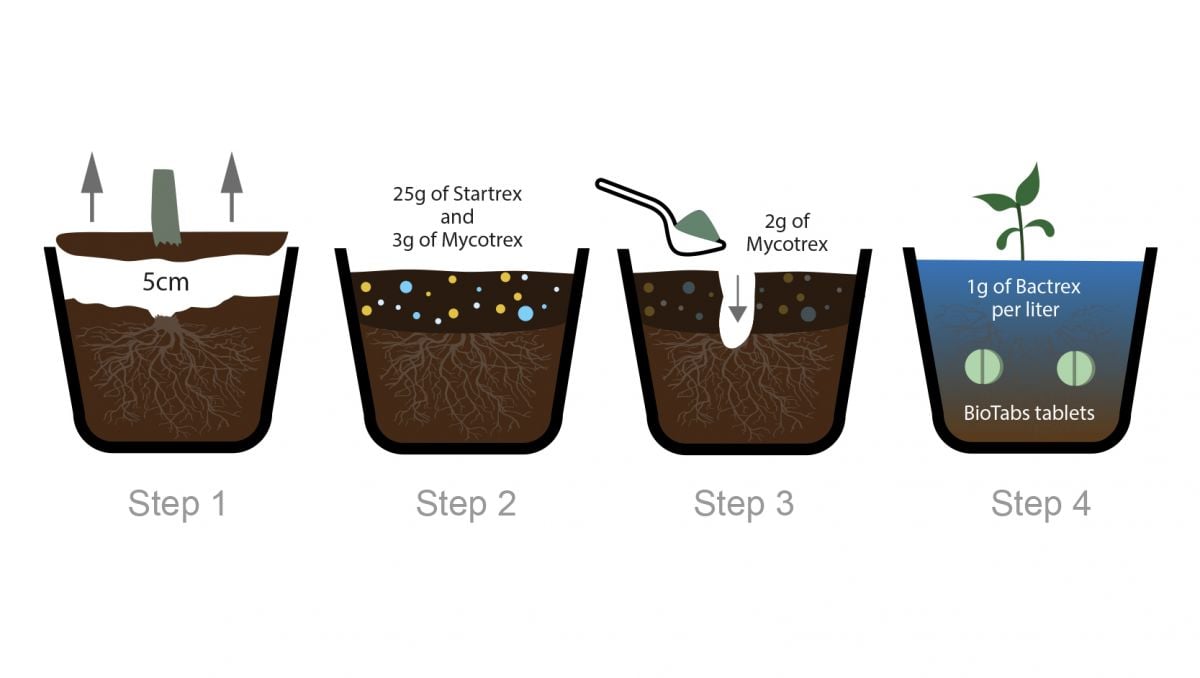 5cm

Step 1

25g of Startrex and 3g of Mycotrex

Step 2

2g of Mycotrex

Step 3

1g of Bactrex per liter

BioTabs tablets

Step 4