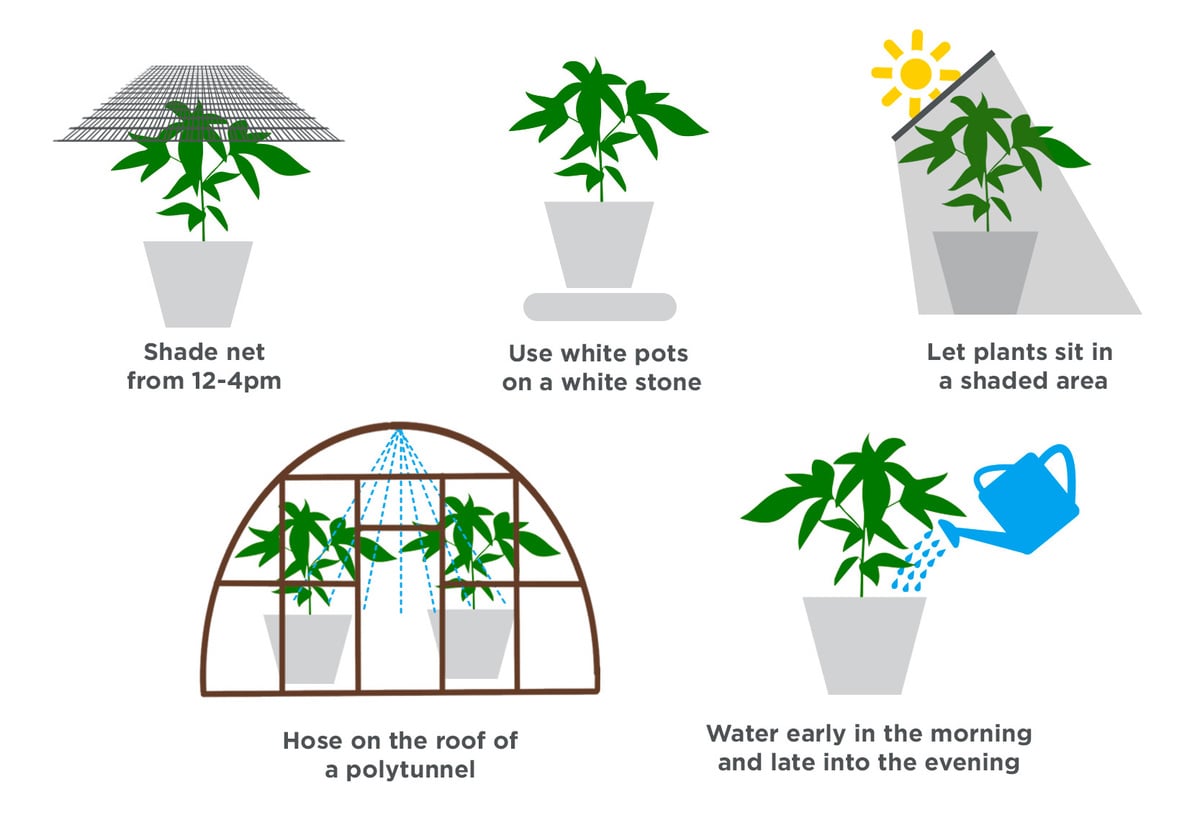 Shade net from 12-4pm

Use white pots on a white stone

Let plants sit in a shaded area

Hose on the roof of a polytunnel

Water early in the morning and late into the evening