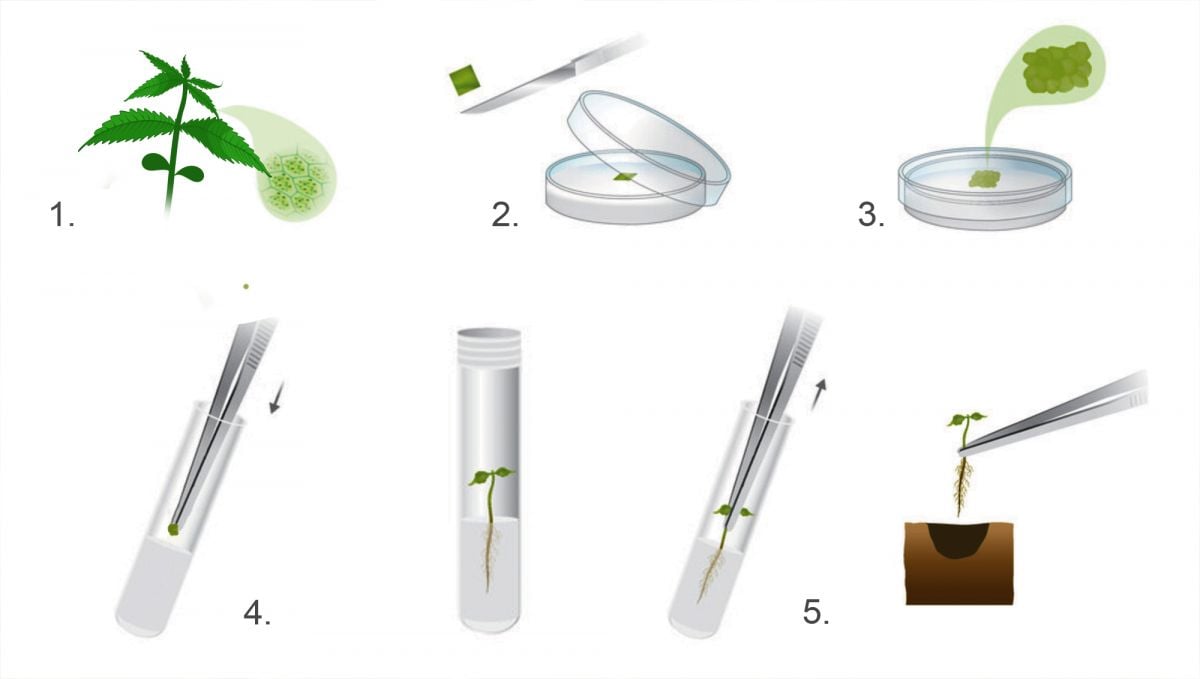 1.

2.

3.

4.

5.